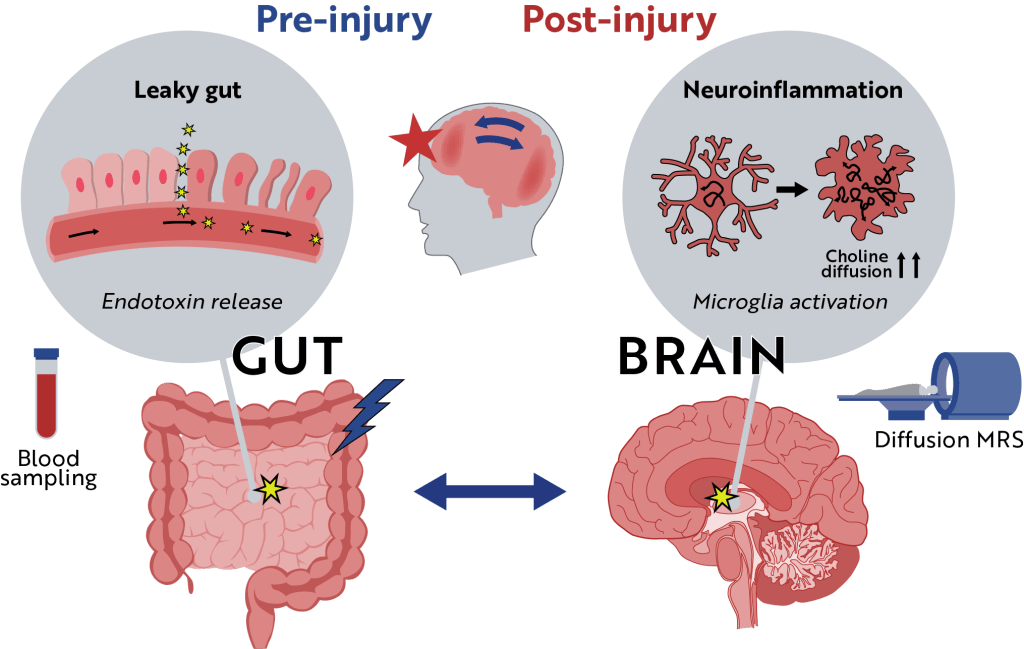 Pre-injury Post-injury

Leaky gut

Endotoxin release

Neuroinflammation

Choline diffusion ↑↑

Microglia activation

GUT

BRAIN

Blood sampling

Diffusion MRS